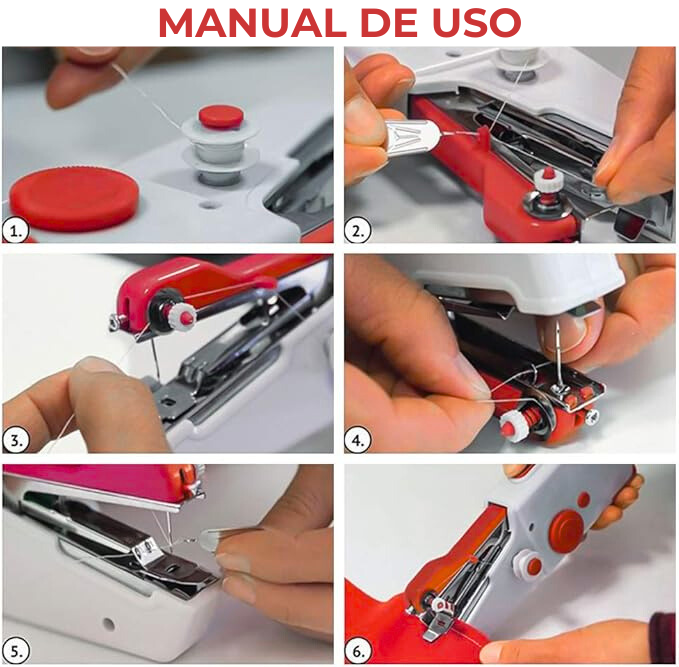 MANUAL DE USO

1.

2.

3.

4.

5.

6.